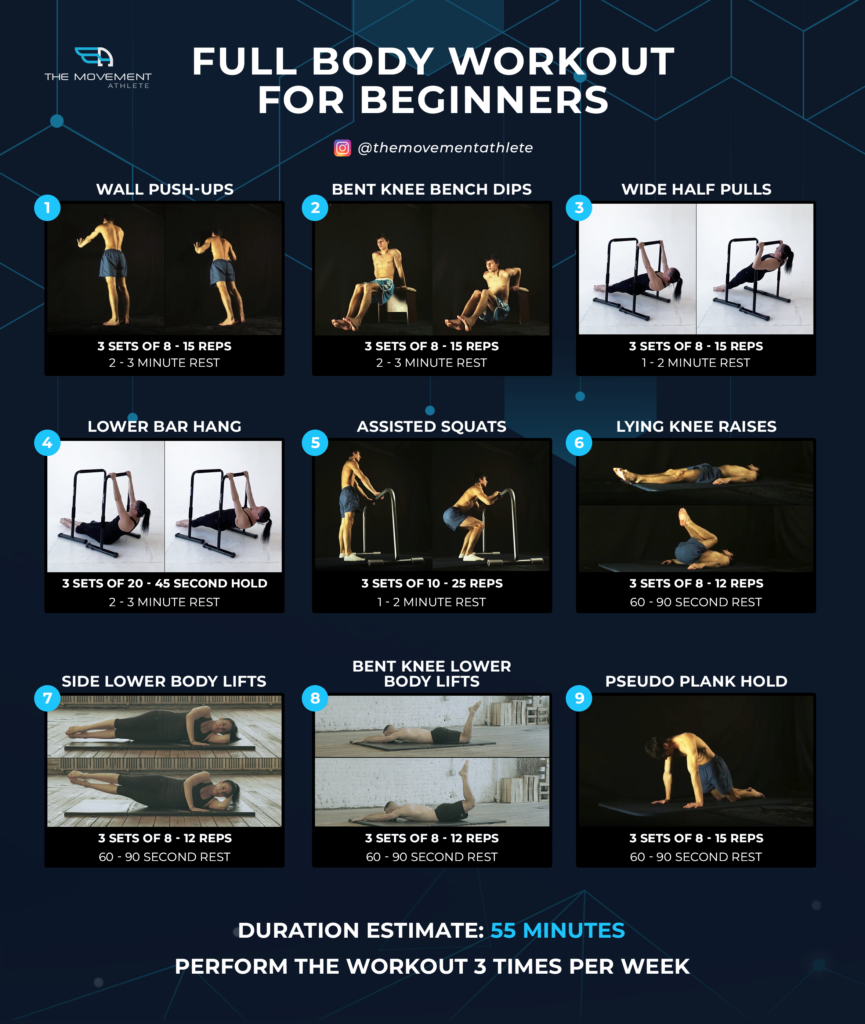 THE MOVEMENT ATHLETE

FULL BODY WORKOUT FOR BEGINNERS

@themovementathlete

1 WALL PUSH-UPS
3 SETS OF 8 - 15 REPS
2 - 3 MINUTE REST

2 BENT KNEE BENCH DIPS
3 SETS OF 8 - 15 REPS
2 - 3 MINUTE REST

3 WIDE HALF PULLS
3 SETS OF 8 - 15 REPS
1 - 2 MINUTE REST

4 LOWER BAR HANG
3 SETS OF 20 - 45 SECOND HOLD
2 - 3 MINUTE REST

5 ASSISTED SQUATS
3 SETS OF 10 - 25 REPS
1 - 2 MINUTE REST

6 LYING KNEE RAISES
3 SETS OF 8 - 12 REPS
60 - 90 SECOND REST

7 SIDE LOWER BODY LIFTS
3 SETS OF 8 - 12 REPS
60 - 90 SECOND REST

8 BENT KNEE LOWER BODY LIFTS
3 SETS OF 8 - 12 REPS
60 - 90 SECOND REST

9 PSEUDO PLANK HOLD
3 SETS OF 8 - 15 REPS
60 - 90 SECOND REST

DURATION ESTIMATE: 55 MINUTES
PERFORM THE WORKOUT 3 TIMES PER WEEK