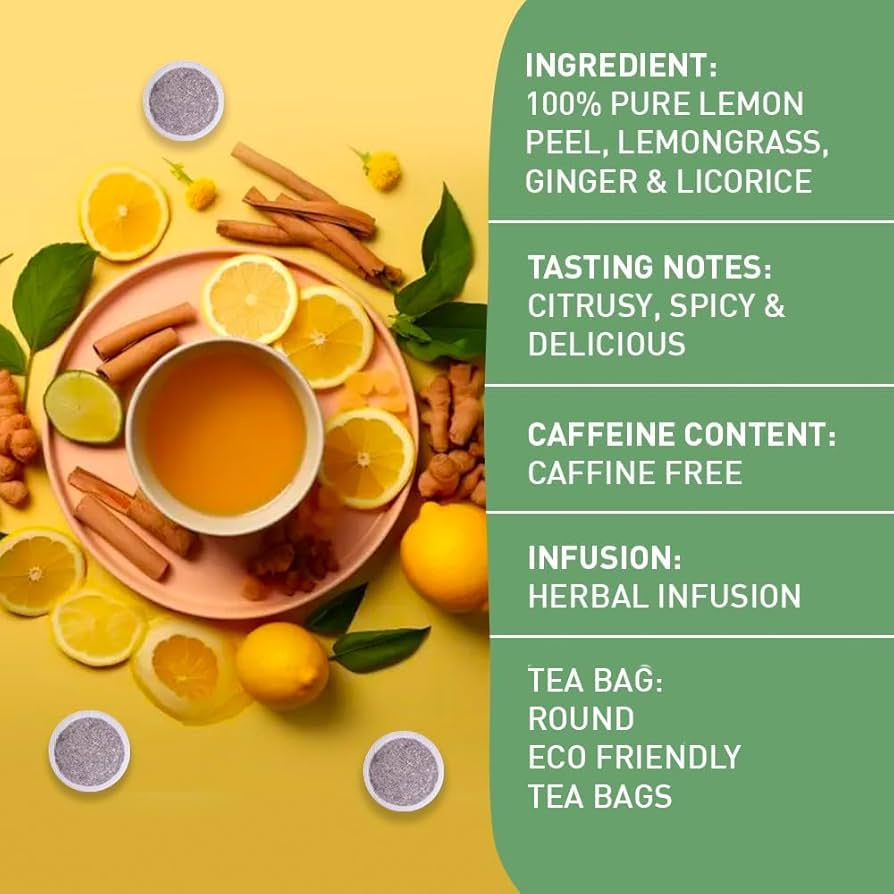 INGREDIENT:
100% PURE LEMON PEEL, LEMONGRASS, GINGER & LICORICE

TASTING NOTES:
CITRUSY, SPICY & DELICIOUS

CAFFEINE CONTENT:
CAFFINE FREE

INFUSION:
HERBAL INFUSION

TEA BAG:
ROUND
ECO FRIENDLY
TEA BAGS